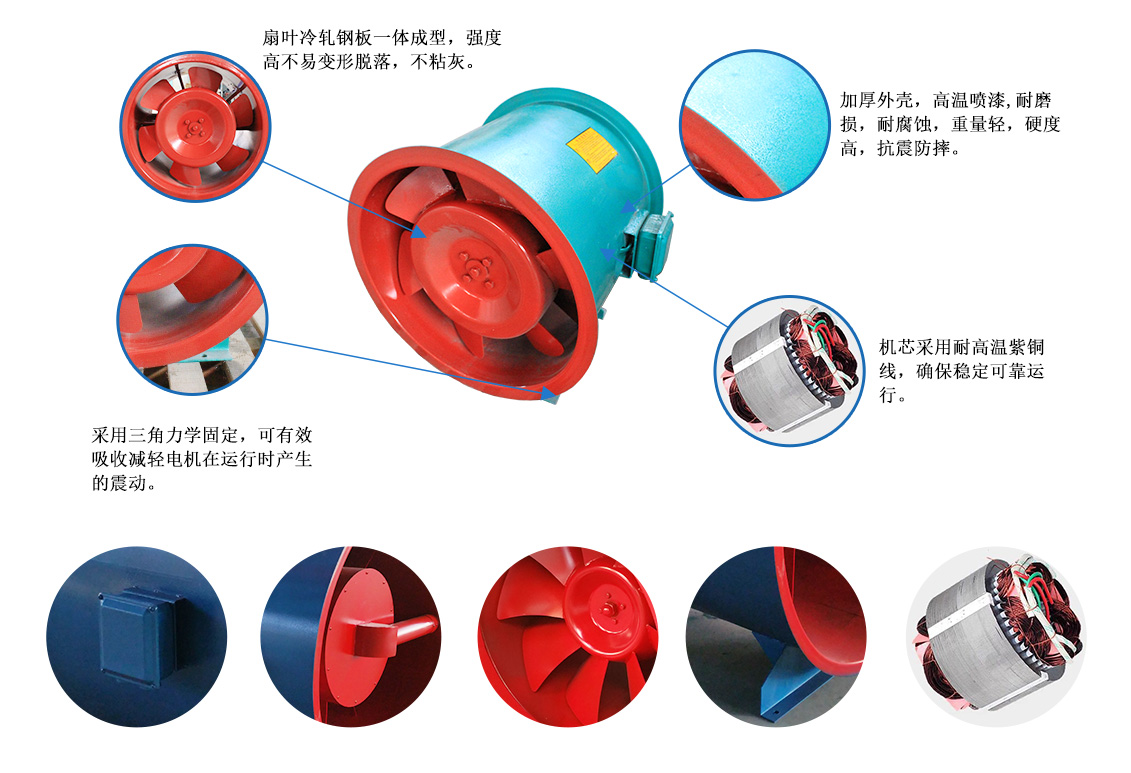 扇叶冷轧钢板一体成型，强度高不易变形脱落，不粘灰。

加厚外壳，高温喷漆,耐磨损，耐腐蚀，重量轻，硬度高，抗震防摔。

机芯采用耐高温紫铜线，确保稳定可靠运行。

采用三角力学固定，可有效吸收减轻电机在运行时产生的震动。